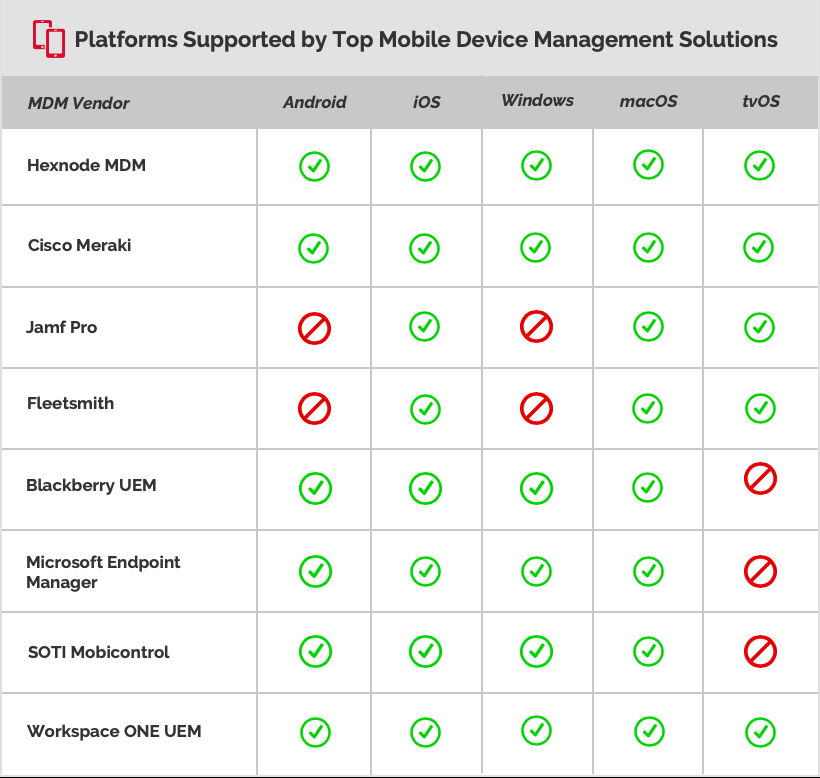 Platforms Supported by Top Mobile Device Management Solutions

| MDM Vendor | Android | iOS | Windows | macOS | tvOS |
|---|---|---|---|---|---|
| Hexnode MDM | ✓ | ✓ | ✓ | ✓ | ✓ |
| Cisco Meraki | ✓ | ✓ | ✓ | ✓ | ✓ |
| Jamf Pro | ⊘ | ✓ | ⊘ | ✓ | ✓ |
| Fleetsmith | ⊘ | ✓ | ⊘ | ✓ | ✓ |
| Blackberry UEM | ✓ | ✓ | ✓ | ✓ | ⊘ |
| Microsoft Endpoint Manager | ✓ | ✓ | ✓ | ✓ | ⊘ |
| SOTI Mobicontrol | ✓ | ✓ | ✓ | ✓ | ⊘ |
| Workspace ONE UEM | ✓ | ✓ | ✓ | ✓ | ✓ |